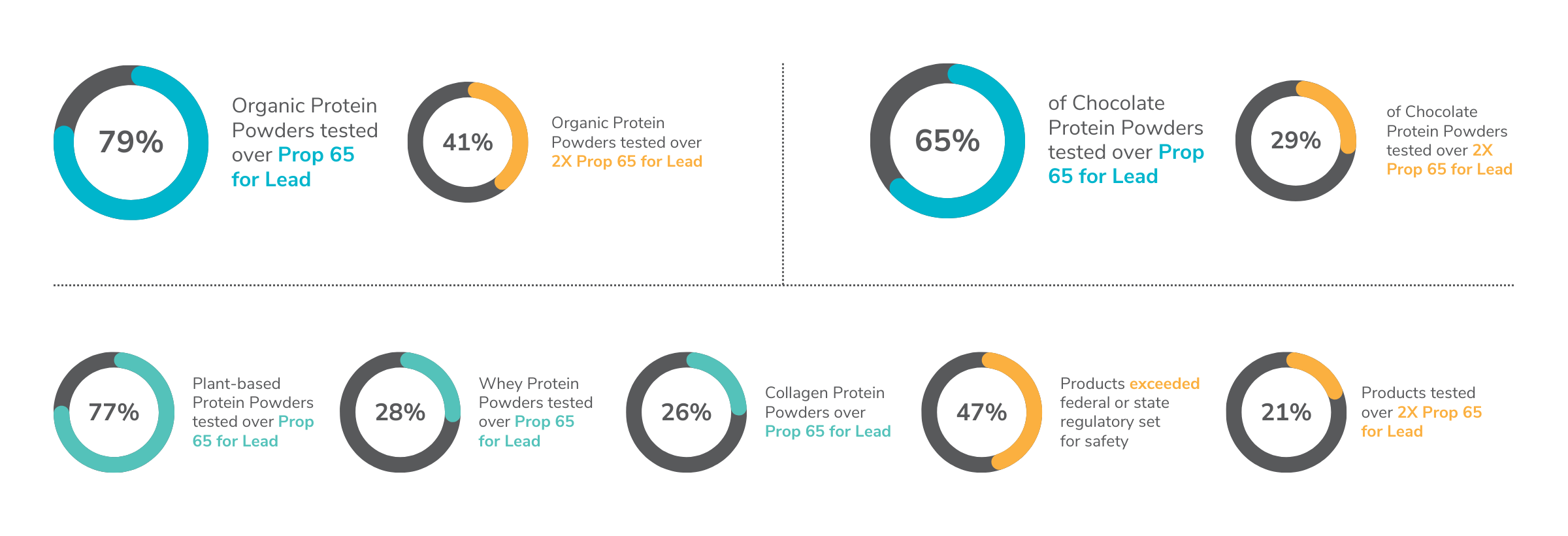 79%

Organic Protein Powders tested over Prop 65 for Lead

41%

Organic Protein Powders tested over 2X Prop 65 for Lead

65%

of Chocolate Protein Powders tested over Prop 65 for Lead

29%

of Chocolate Protein Powders tested over 2X Prop 65 for Lead

77%

Plant-based Protein Powders tested over Prop 65 for Lead

28%

Whey Protein Powders tested over Prop 65 for Lead

26%

Collagen Protein Powders over Prop 65 for Lead

47%

Products exceeded federal or state regulatory set for safety

21%

Products tested over 2X Prop 65 for Lead